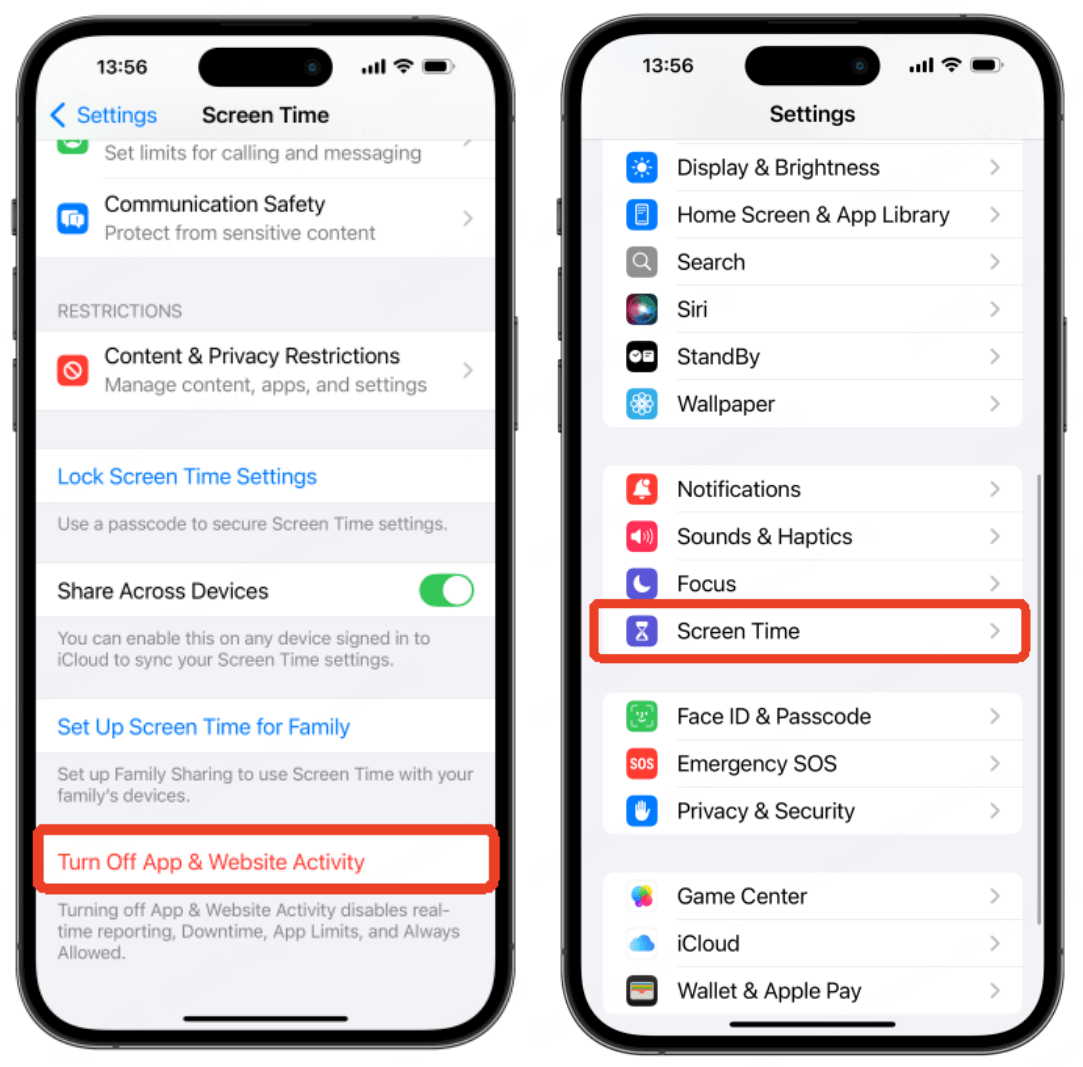 13:56

Settings Screen Time

Set limits for calling and messaging

Communication Safety
Protect from sensitive content

RESTRICTIONS

Content & Privacy Restrictions
Manage content, apps, and settings

Lock Screen Time Settings

Use a passcode to secure Screen Time settings.

Share Across Devices

You can enable this on any device signed in to iCloud to sync your Screen Time settings.

Set Up Screen Time for Family

Set up Family Sharing to use Screen Time with your family's devices.

Turn Off App & Website Activity

Turning off App & Website Activity disables real-time reporting, Downtime, App Limits, and Always Allowed.

13:56

Settings

Display & Brightness
Home Screen & App Library
Search
Siri
StandBy
Wallpaper

Notifications
Sounds & Haptics
Focus
Screen Time

Face ID & Passcode
SOS Emergency SOS
Privacy & Security

Game Center
iCloud
Wallet & Apple Pay