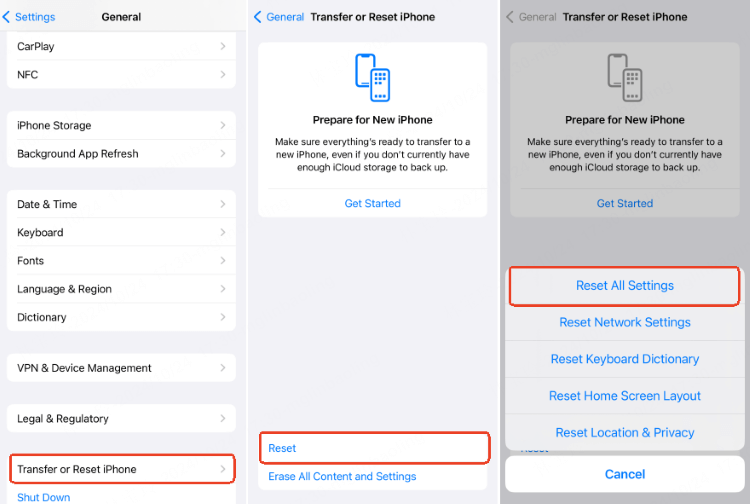 Settings General

CarPlay

NFC

iPhone Storage

Background App Refresh

Date & Time

Keyboard

Fonts

Language & Region

Dictionary

VPN & Device Management

Legal & Regulatory

Transfer or Reset iPhone

Shut Down

General Transfer or Reset iPhone

Prepare for New iPhone

Make sure everything's ready to transfer to a new iPhone, even if you don't currently have enough iCloud storage to back up.

Get Started

Reset

Erase All Content and Settings

General Transfer or Reset iPhone

Prepare for New iPhone

Make sure everything's ready to transfer to a new iPhone, even if you don't currently have enough iCloud storage to back up.

Get Started

Reset All Settings

Reset Network Settings

Reset Keyboard Dictionary

Reset Home Screen Layout

Reset Location & Privacy

Cancel