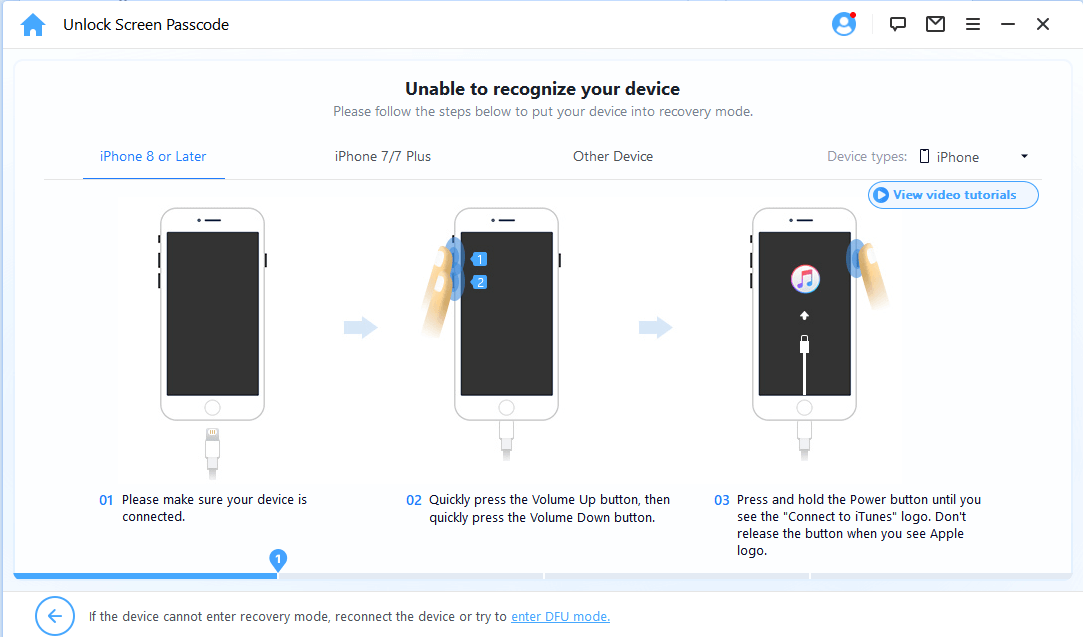 Unlock Screen Passcode

Unable to recognize your device

Please follow the steps below to put your device into recovery mode.

iPhone 8 or Later

iPhone 7/7 Plus

Other Device

Device types: iPhone

View video tutorials

1

2

01 Please make sure your device is connected.

02 Quickly press the Volume Up button, then quickly press the Volume Down button.

03 Press and hold the Power button until you see the "Connect to iTunes" logo. Don't release the button when you see Apple logo.

1

If the device cannot enter recovery mode, reconnect the device or try to enter DFU mode.