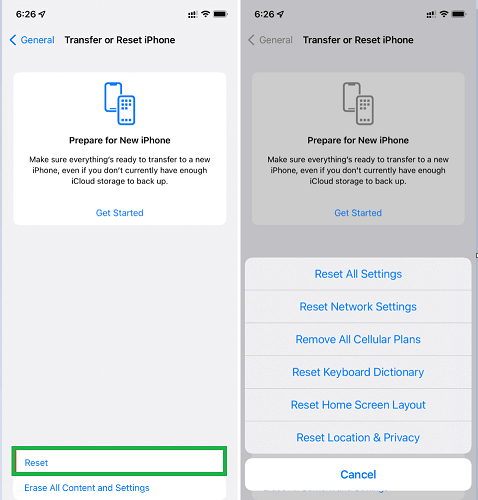 6:26

General Transfer or Reset iPhone

Prepare for New iPhone

Make sure everything's ready to transfer to a new iPhone, even if you don't currently have enough iCloud storage to back up.

Get Started

Reset

Erase All Content and Settings

6:26

General Transfer or Reset iPhone

Prepare for New iPhone

Make sure everything's ready to transfer to a new iPhone, even if you don't currently have enough iCloud storage to back up.

Get Started

Reset All Settings

Reset Network Settings

Remove All Cellular Plans

Reset Keyboard Dictionary

Reset Home Screen Layout

Reset Location & Privacy

Cancel