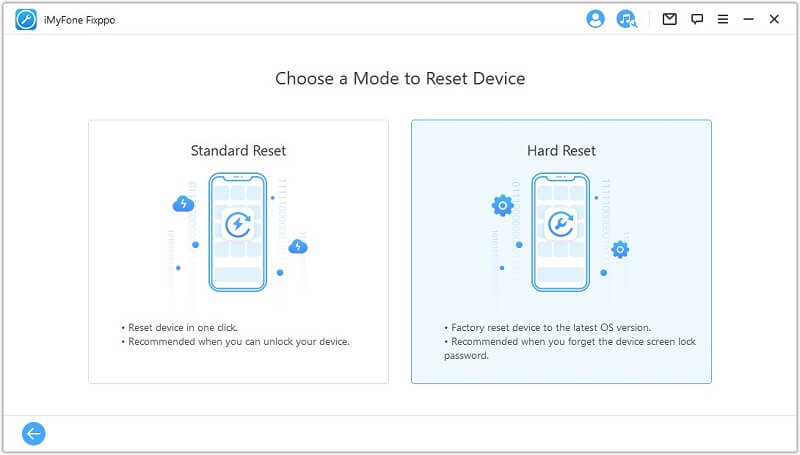 iMyFone Fixppo

Choose a Mode to Reset Device

Standard Reset

• Reset device in one click.
• Recommended when you can unlock your device.

Hard Reset

• Factory reset device to the latest OS version.
• Recommended when you forget the device screen lock password.