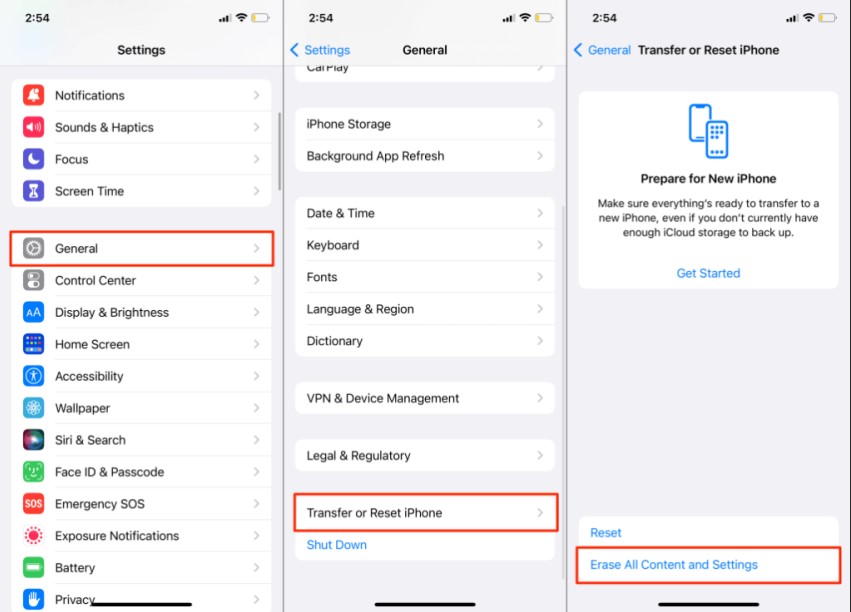 2:54

Settings

Notifications
Sounds & Haptics
Focus
Screen Time

General
Control Center
AA Display & Brightness
Home Screen
Accessibility
Wallpaper
Siri & Search
Face ID & Passcode
SOS Emergency SOS
Exposure Notifications
Battery
Privacy

2:54

Settings General

CarPlay

iPhone Storage
Background App Refresh

Date & Time
Keyboard
Fonts
Language & Region
Dictionary

VPN & Device Management

Legal & Regulatory

Transfer or Reset iPhone
Shut Down

2:54

General Transfer or Reset iPhone

Prepare for New iPhone

Make sure everything's ready to transfer to a new iPhone, even if you don't currently have enough iCloud storage to back up.

Get Started

Reset
Erase All Content and Settings