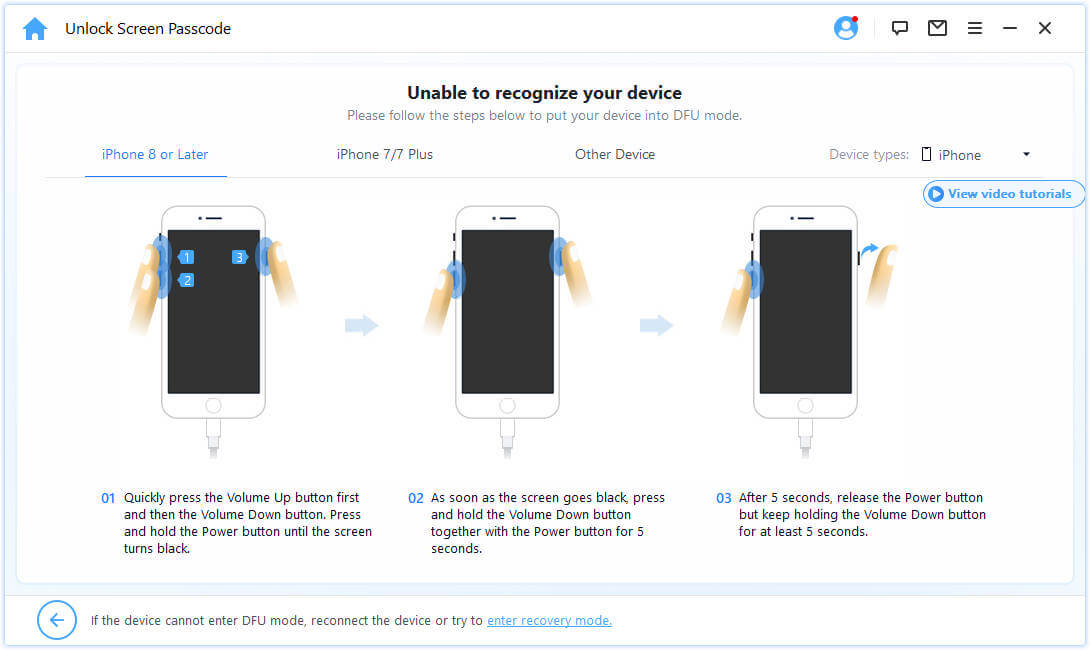 Unlock Screen Passcode

Unable to recognize your device

Please follow the steps below to put your device into DFU mode.

iPhone 8 or Later

iPhone 7/7 Plus

Other Device

Device types: iPhone

View video tutorials

1

2

3

01 Quickly press the Volume Up button first and then the Volume Down button. Press and hold the Power button until the screen turns black.

02 As soon as the screen goes black, press and hold the Volume Down button together with the Power button for 5 seconds.

03 After 5 seconds, release the Power button but keep holding the Volume Down button for at least 5 seconds.

If the device cannot enter DFU mode, reconnect the device or try to enter recovery mode.