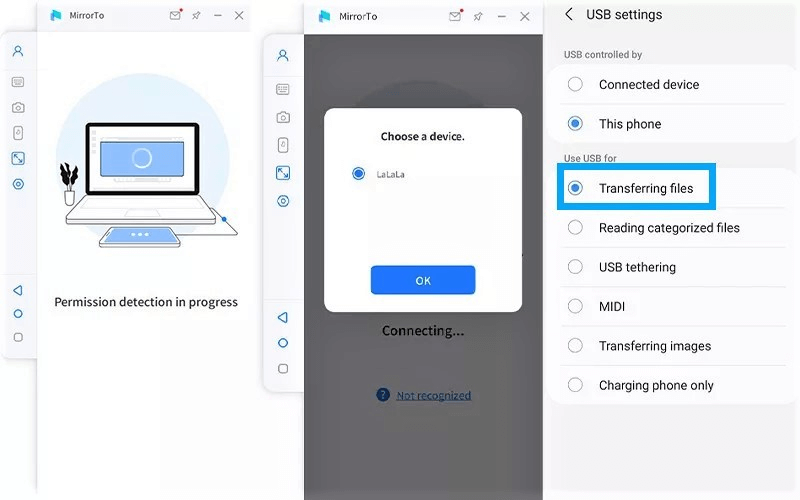 MirrorTo

Permission detection in progress

MirrorTo

Choose a device.

LaLaLa

OK

Connecting...

Not recognized

USB settings

USB controlled by

Connected device

This phone

Use USB for

Transferring files

Reading categorized files

USB tethering

MIDI

Transferring images

Charging phone only